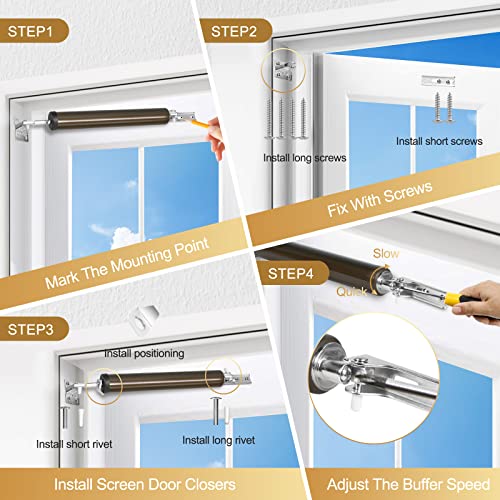 STEP1

Mark The Mounting Point

STEP2

Install long screws

Install short screws

Fix With Screws

STEP3

Install positioning

Install short rivet

Install long rivet

Install Screen Door Closers

STEP4

Slow

Quick

Adjust The Buffer Speed