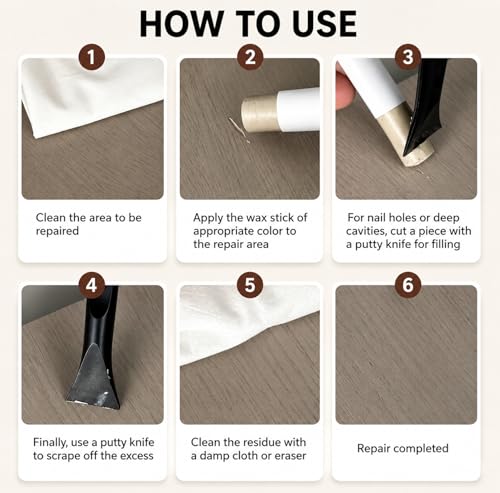 HOW TO USE

1

Clean the area to be repaired

2

Apply the wax stick of appropriate color to the repair area

3

For nail holes or deep cavities, cut a piece with a putty knife for filling

4

Finally, use a putty knife to scrape off the excess

5

Clean the residue with a damp cloth or eraser

6

Repair completed