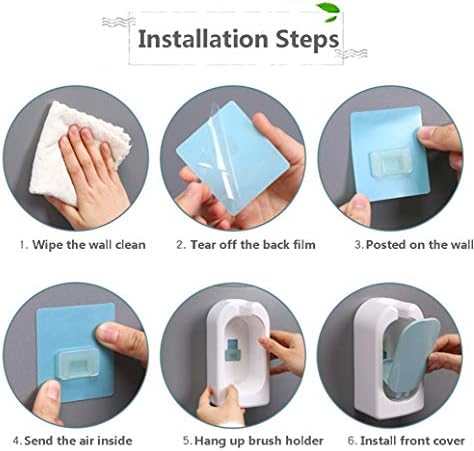 Installation Steps

1. Wipe the wall clean

2. Tear off the back film

3. Posted on the wall

4. Send the air inside

5. Hang up brush holder

6. Install front cover