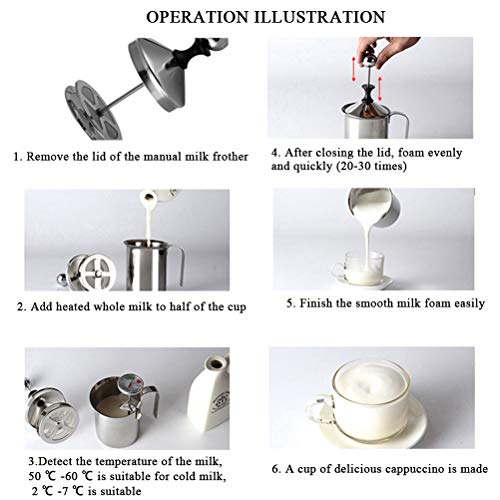 OPERATION ILLUSTRATION

1. Remove the lid of the manual milk frother

2. Add heated whole milk to half of the cup

3.Detect the temperature of the milk, 50 ℃ -60 ℃ is suitable for cold milk, 2 ℃ -7 ℃ is suitable

4. After closing the lid, foam evenly and quickly (20-30 times)

5. Finish the smooth milk foam easily

6. A cup of delicious cappuccino is made