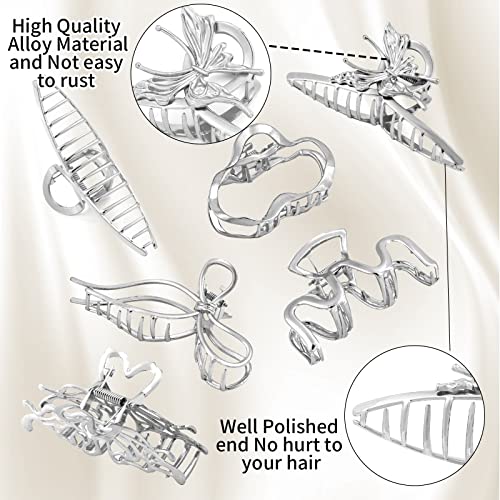 High Quality Alloy Material and Not easy to rust

Well Polished end No hurt to your hair