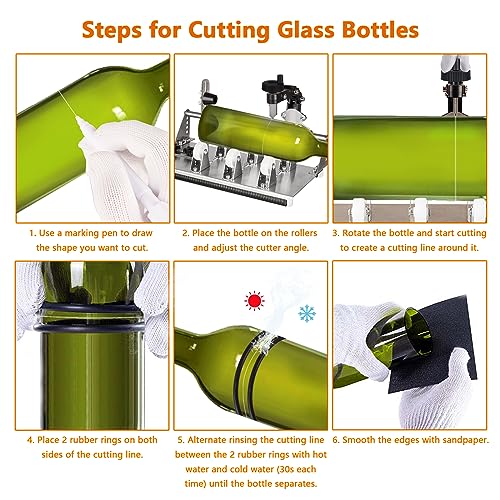 Steps for Cutting Glass Bottles

1. Use a marking pen to draw the shape you want to cut.

2. Place the bottle on the rollers and adjust the cutter angle.

3. Rotate the bottle and start cutting to create a cutting line around it.

4. Place 2 rubber rings on both sides of the cutting line.

5. Alternate rinsing the cutting line between the 2 rubber rings with hot water and cold water (30s each time) until the bottle separates.

6. Smooth the edges with sandpaper.