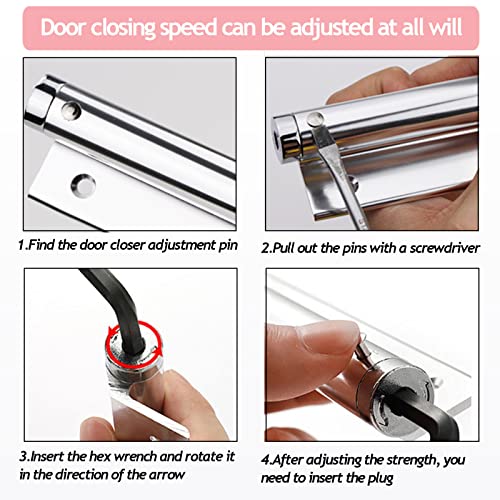 Door closing speed can be adjusted at all will

1.Find the door closer adjustment pin

2.Pull out the pins with a screwdriver

3.Insert the hex wrench and rotate it in the direction of the arrow

4.After adjusting the strength, you need to insert the plug