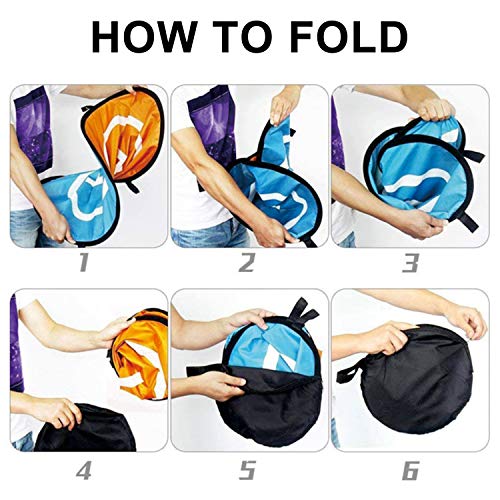 HOW TO FOLD

1

2

3

4

5

6