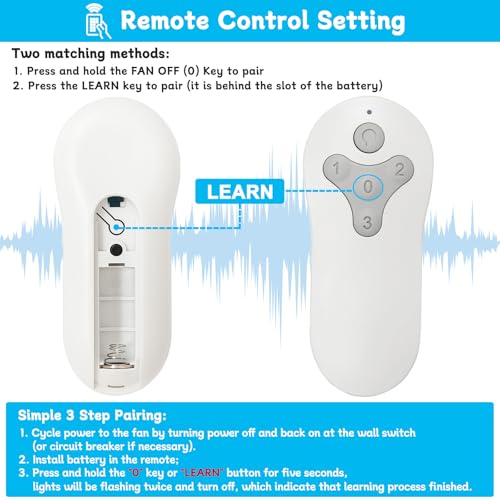 Remote Control Setting

Two matching methods:
1. Press and hold the FAN OFF (0) Key to pair
2. Press the LEARN key to pair (it is behind the slot of the battery)

LEARN

1
2
0
3

Simple 3 Step Pairing:
1. Cycle power to the fan by turning power off and back on at the wall switch (or circuit breaker if necessary).
2. Install battery in the remote;
3. Press and hold the "0" key or "LEARN" button for five seconds, lights will be flashing twice and turn off, which indicate that learning process finished.