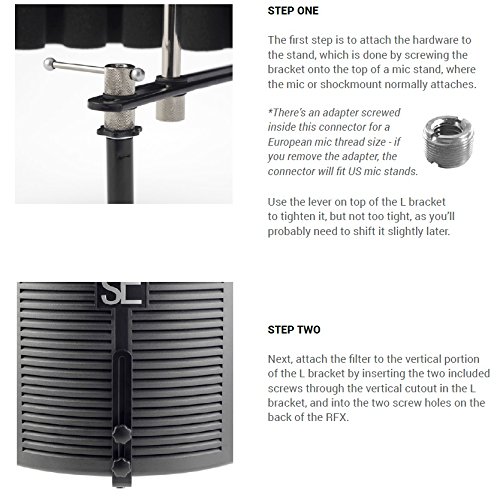 STEP ONE

The first step is to attach the hardware to the stand, which is done by screwing the bracket onto the top of a mic stand, where the mic or shockmount normally attaches.

*There's an adapter screwed inside this connector for a European mic thread size - if you remove the adapter, the connector will fit US mic stands.

Use the lever on top of the L bracket to tighten it, but not too tight, as you'll probably need to shift it slightly later.

SE

STEP TWO

Next, attach the filter to the vertical portion of the L bracket by inserting the two included screws through the vertical cutout in the L bracket, and into the two screw holes on the back of the RFX.