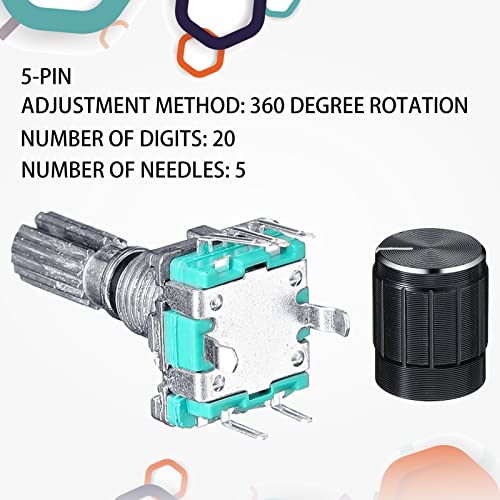 5-PIN
ADJUSTMENT METHOD: 360 DEGREE ROTATION
NUMBER OF DIGITS: 20
NUMBER OF NEEDLES: 5