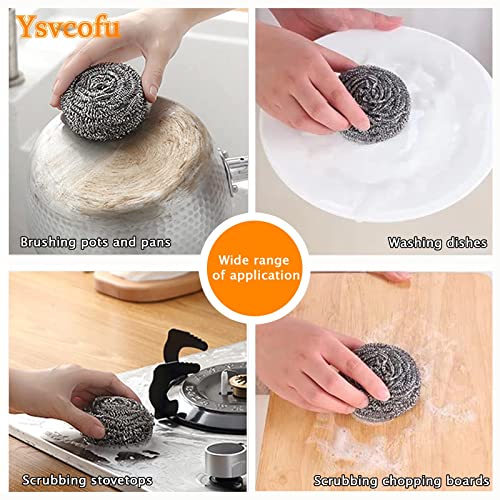 Ysveofu

Brushing pots and pans

Washing dishes

Wide range of application

Scrubbing stovetops

Scrubbing chopping boards