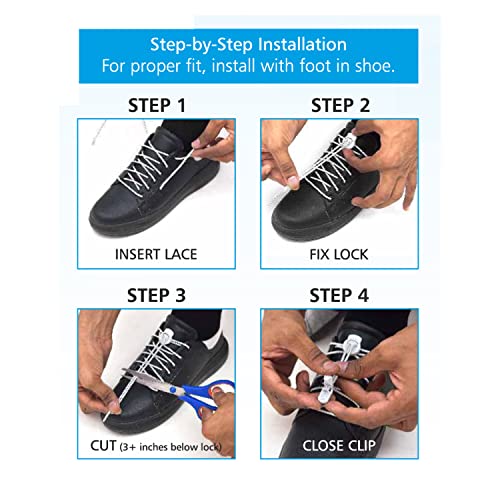 Step-by-Step Installation
For proper fit, install with foot in shoe.

STEP 1

INSERT LACE

STEP 2

FIX LOCK

STEP 3

CUT (3+ inches below lock)

STEP 4

CLOSE CLIP