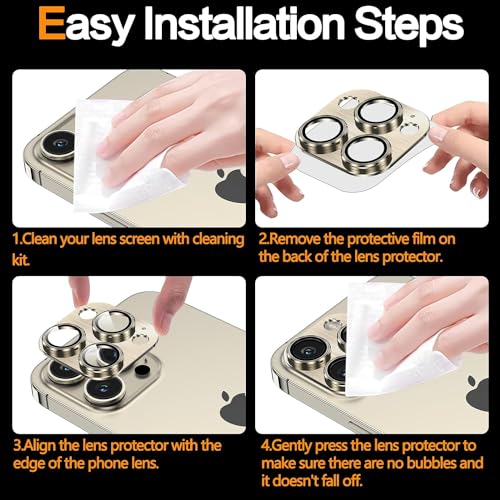 Easy Installation Steps

1.Clean your lens screen with cleaning kit.

2.Remove the protective film on the back of the lens protector.

3.Align the lens protector with the edge of the phone lens.

4.Gently press the lens protector to make sure there are no bubbles and it doesn't fall off.