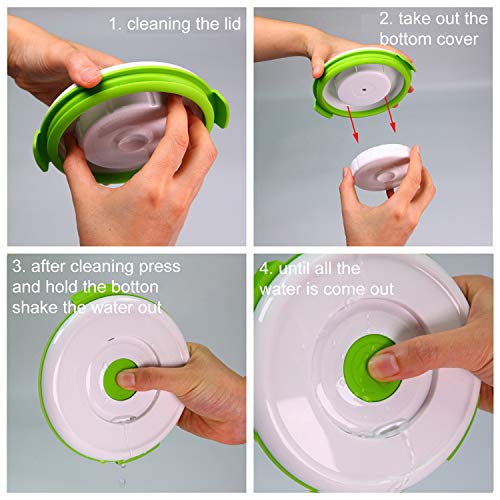 1. cleaning the lid

2. take out the bottom cover

3. after cleaning press and hold the botton shake the water out

4. until all the water is come out