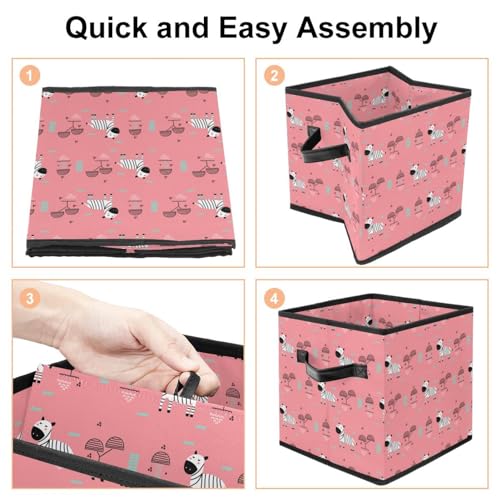 Quick and Easy Assembly

1

2

3

4