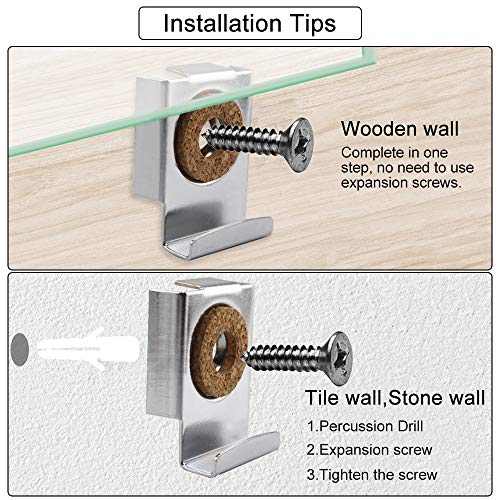 Installation Tips

Wooden wall

Complete in one step, no need to use expansion screws.

Tile wall,Stone wall

1.Percussion Drill

2.Expansion screw

3.Tighten the screw