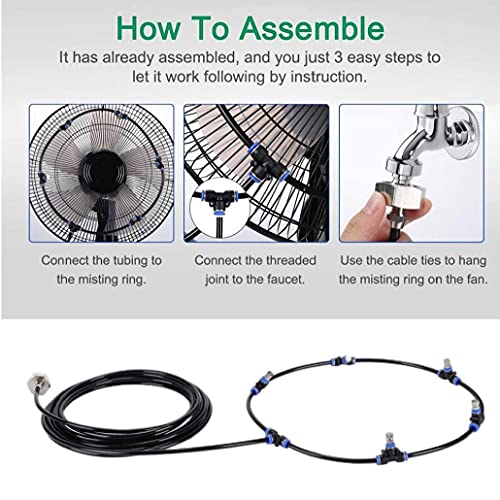 How To Assemble

It has already assembled, and you just 3 easy steps to let it work following by instruction.

Connect the tubing to the misting ring.

Connect the threaded joint to the faucet.

Use the cable ties to hang the misting ring on the fan.