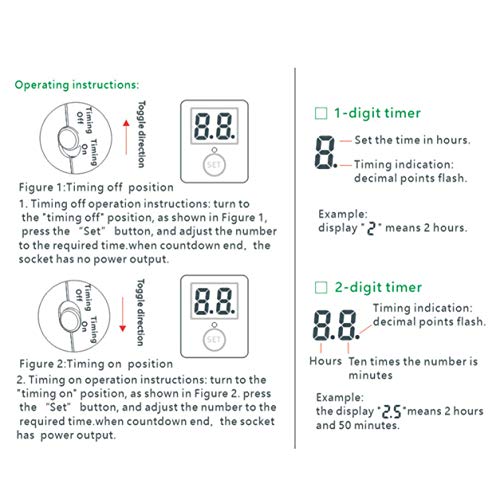 Operating instructions:

Timing Off
Timing On
Toggle direction

8.8.
SET

Figure 1:Timing off position

1. Timing off operation instructions: turn to the "timing off" position, as shown in Figure 1, press the "Set" button, and adjust the number to the required time.when countdown end, the socket has no power output.

Timing Off
Timing On
Toggle direction

8.8.
SET

Figure 2:Timing on position

2. Timing on operation instructions: turn to the "timing on" position, as shown in Figure 2. press the "Set" button, and adjust the number to the required time.when countdown end, the socket has power output.

☐ 1-digit timer

8.
Set the time in hours.
Timing indication: decimal points flash.

Example:
display "2" means 2 hours.

☐ 2-digit timer

8.8.
Timing indication: decimal points flash.
Hours
Ten times the number is minutes

Example:
the display "2.5"means 2 hours and 50 minutes.