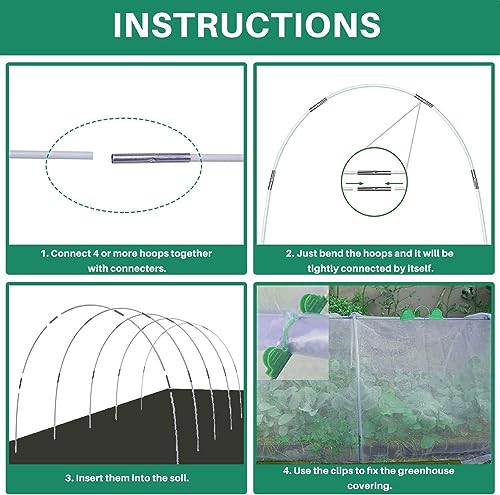 INSTRUCTIONS

1. Connect 4 or more hoops together with connecters.

2. Just bend the hoops and it will be tightly connected by itself.

3. Insert them into the soil.

4. Use the clips to fix the greenhouse covering.