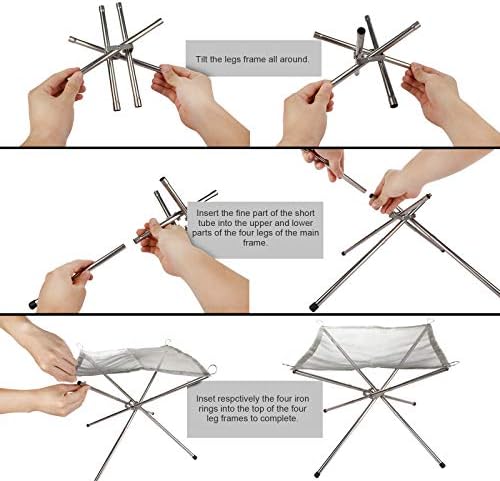 Tilt the legs frame all around.

Insert the fine part of the short tube into the upper and lower parts of the four legs of the main frame.

Inset respctively the four iron rings into the top of the four leg frames to complete.