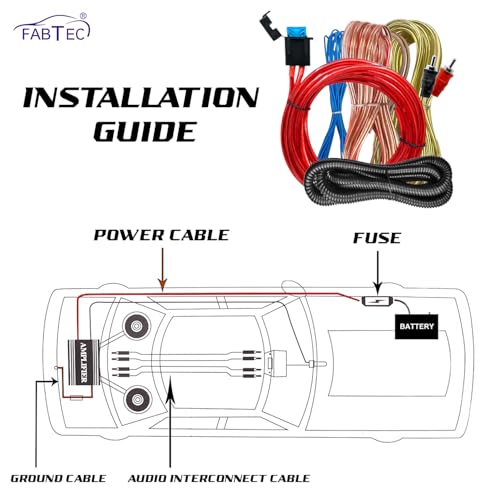 FABTEC®

INSTALLATION GUIDE

POWER CABLE

FUSE

BATTERY

AMPLIFIER

GROUND CABLE

AUDIO INTERCONNECT CABLE