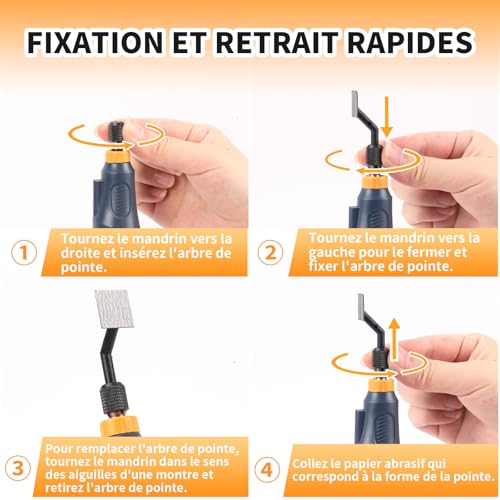 FIXATION ET RETRAIT RAPIDES

1 Tournez le mandrin vers la droite et insérez l'arbre de pointe.

2 Tournez le mandrin vers la gauche pour le fermer et fixer l'arbre de pointe.

3 Pour remplacer l'arbre de pointe, tournez le mandrin dans le sens des aiguilles d'une montre et retirez l'arbre de pointe.

4 Collez le papier abrasif qui correspond à la forme de la pointe.