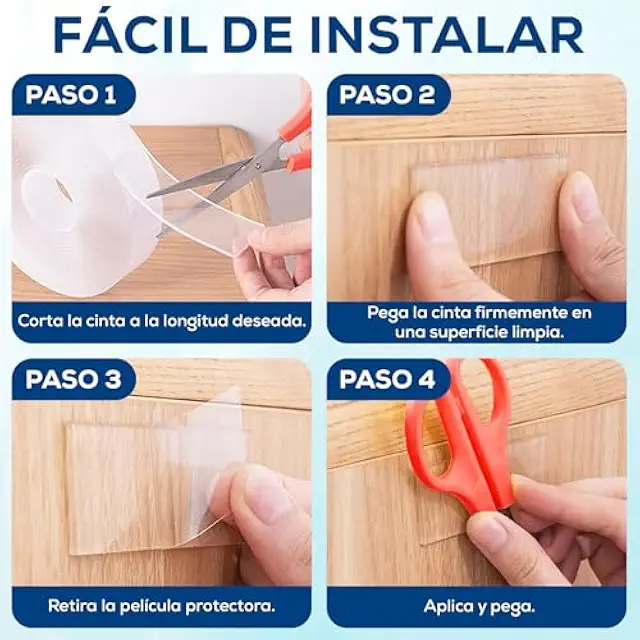 FÁCIL DE INSTALAR

PASO 1

Corta la cinta a la longitud deseada.

PASO 2

Pega la cinta firmemente en una superficie limpia.

PASO 3

Retira la película protectora.

PASO 4

Aplica y pega.