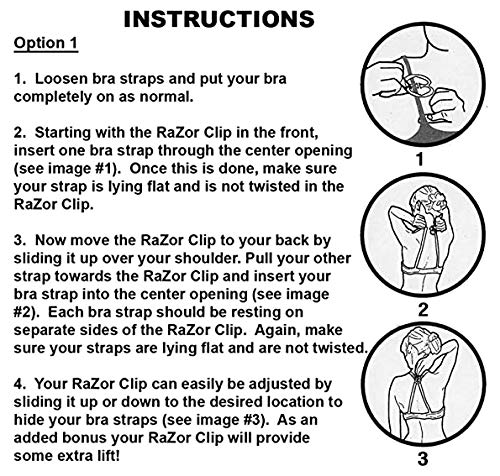 INSTRUCTIONS

Option 1

1. Loosen bra straps and put your bra completely on as normal.

2. Starting with the RaZor Clip in the front, insert one bra strap through the center opening (see image #1). Once this is done, make sure your strap is lying flat and is not twisted in the RaZor Clip.

3. Now move the RaZor Clip to your back by sliding it up over your shoulder. Pull your other strap towards the RaZor Clip and insert your bra strap into the center opening (see image #2). Each bra strap should be resting on separate sides of the RaZor Clip. Again, make sure your straps are lying flat and are not twisted.

4. Your RaZor Clip can easily be adjusted by sliding it up or down to the desired location to hide your bra straps (see image #3). As an added bonus your RaZor Clip will provide some extra lift!

1

2

3