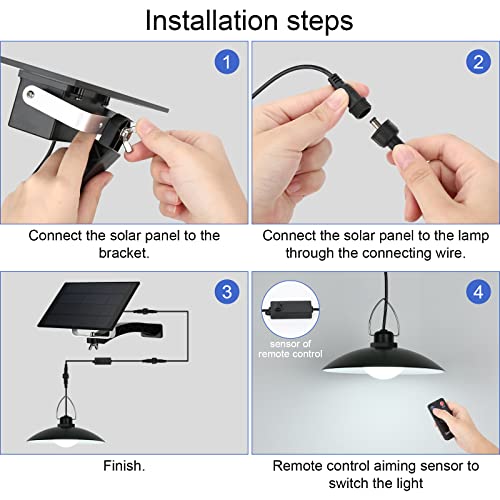 Installation steps

1

Connect the solar panel to the bracket.

2

Connect the solar panel to the lamp through the connecting wire.

3

Finish.

4

sensor of remote control

Remote control aiming sensor to switch the light