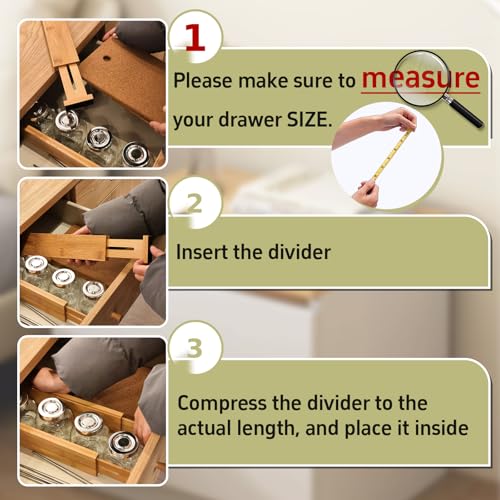 1

Please make sure to measure your drawer SIZE.

2

Insert the divider

3

Compress the divider to the actual length, and place it inside