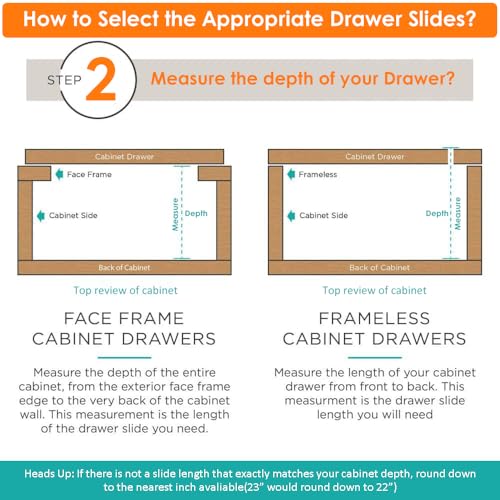 How to Select the Appropriate Drawer Slides?

STEP 2 Measure the depth of your Drawer?

Cabinet Drawer

Face Frame

Cabinet Side

Measure

Depth

Back of Cabinet

Top review of cabinet

FACE FRAME CABINET DRAWERS

Measure the depth of the entire cabinet, from the exterior face frame edge to the very back of the cabinet wall. This measurement is the length of the drawer slide you need.

Cabinet Drawer

Frameless

Cabinet Side

Depth

Measure

Back of Cabinet

Top review of cabinet

FRAMELESS CABINET DRAWERS

Measure the length of your cabinet drawer from front to back. This measurment is the drawer slide length you will need

Heads Up: If there is not a slide length that exactly matches your cabinet depth, round down to the nearest inch avaliable(23" would round down to 22")