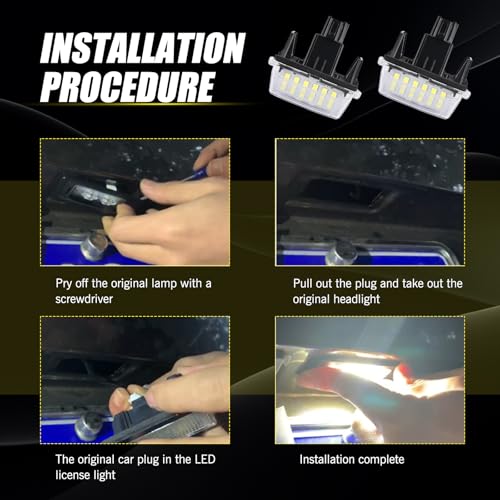 INSTALLATION PROCEDURE

Pry off the original lamp with a screwdriver

Pull out the plug and take out the original headlight

The original car plug in the LED license light

Installation complete