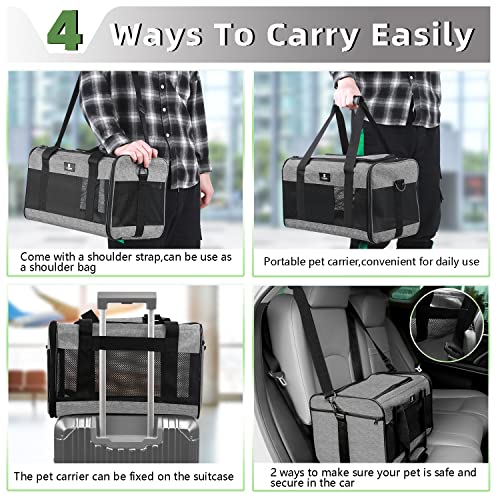 4 Ways To Carry Easily

Come with a shoulder strap,can be use as a shoulder bag

Portable pet carrier,convenient for daily use

The pet carrier can be fixed on the suitcase

2 ways to make sure your pet is safe and secure in the car