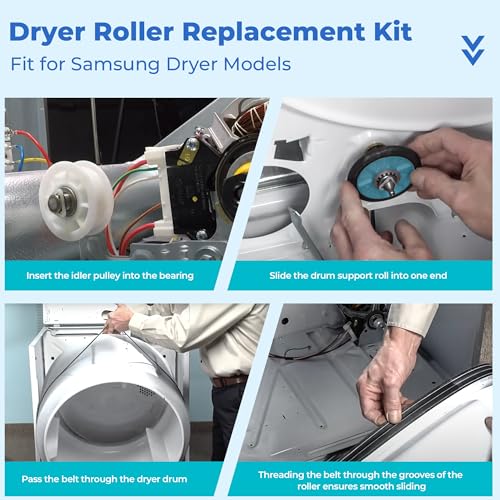 Dryer Roller Replacement Kit
Fit for Samsung Dryer Models

Insert the idler pulley into the bearing

Slide the drum support roll into one end

Pass the belt through the dryer drum

Threading the belt through the grooves of the roller ensures smooth sliding