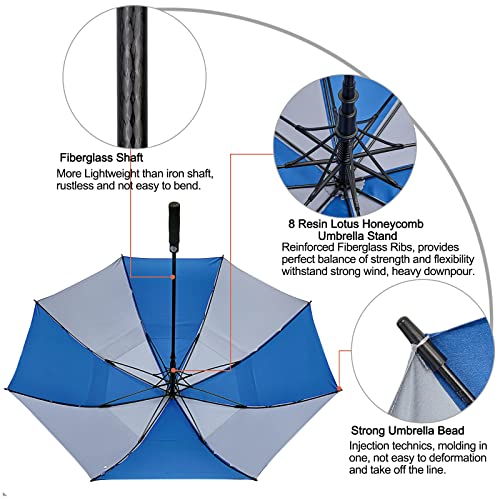 Fiberglass Shaft
More Lightweight than iron shaft, rustless and not easy to bend.

8 Resin Lotus Honeycomb Umbrella Stand
Reinforced Fiberglass Ribs, provides perfect balance of strength and flexibility withstand strong wind, heavy downpour.

Strong Umbrella Bead
Injection technics, molding in one, not easy to deformation and take off the line.