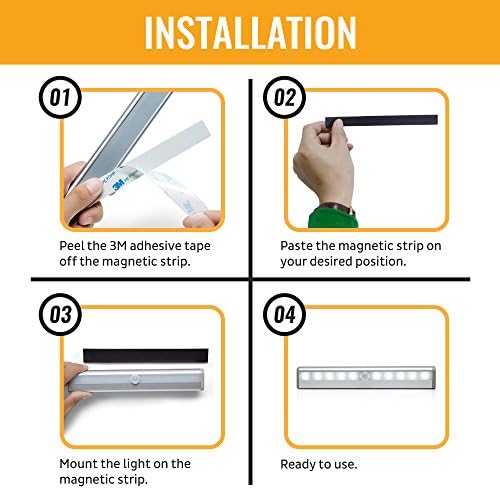 INSTALLATION

01

3M

Peel the 3M adhesive tape off the magnetic strip.

02

Paste the magnetic strip on your desired position.

03

Mount the light on the magnetic strip.

04

Ready to use.