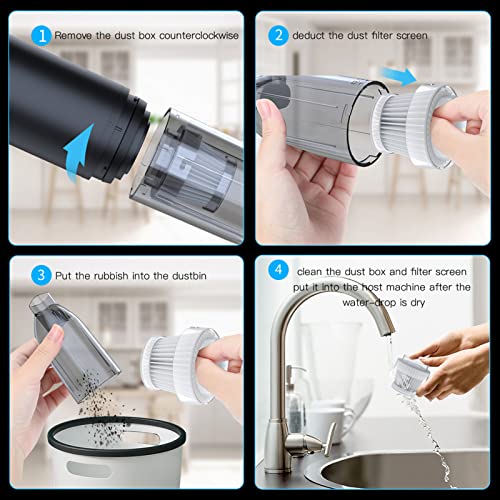 1 Remove the dust box counterclockwise

2 deduct the dust filter screen

3 Put the rubbish into the dustbin

4 clean the dust box and filter screen put it into the host machine after the water-drop is dry