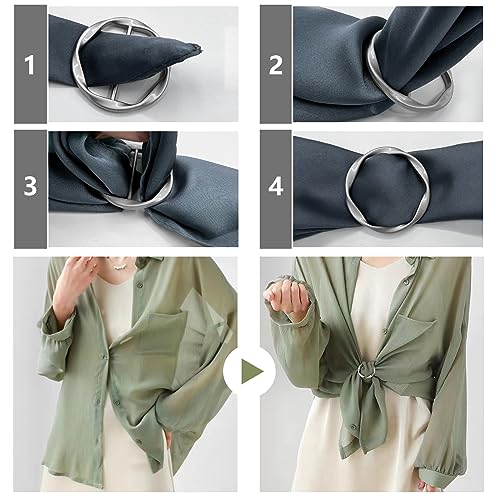 1
2
3
4