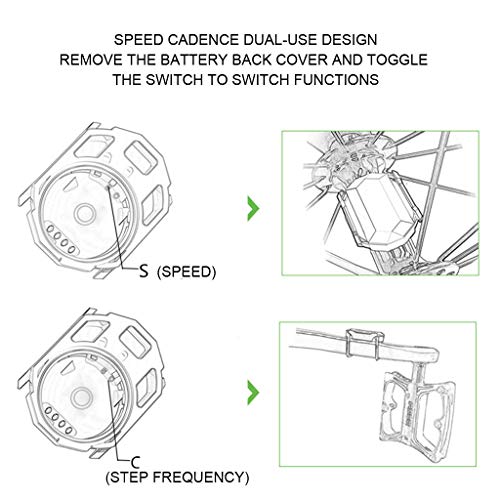 SPEED CADENCE DUAL-USE DESIGN
REMOVE THE BATTERY BACK COVER AND TOGGLE THE SWITCH TO SWITCH FUNCTIONS

S (SPEED)

C
(STEP FREQUENCY)