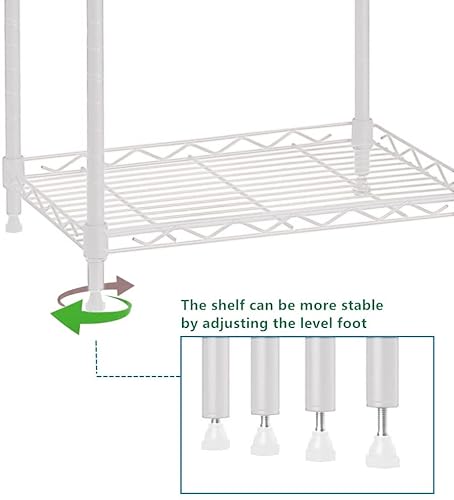 The shelf can be more stable by adjusting the level foot