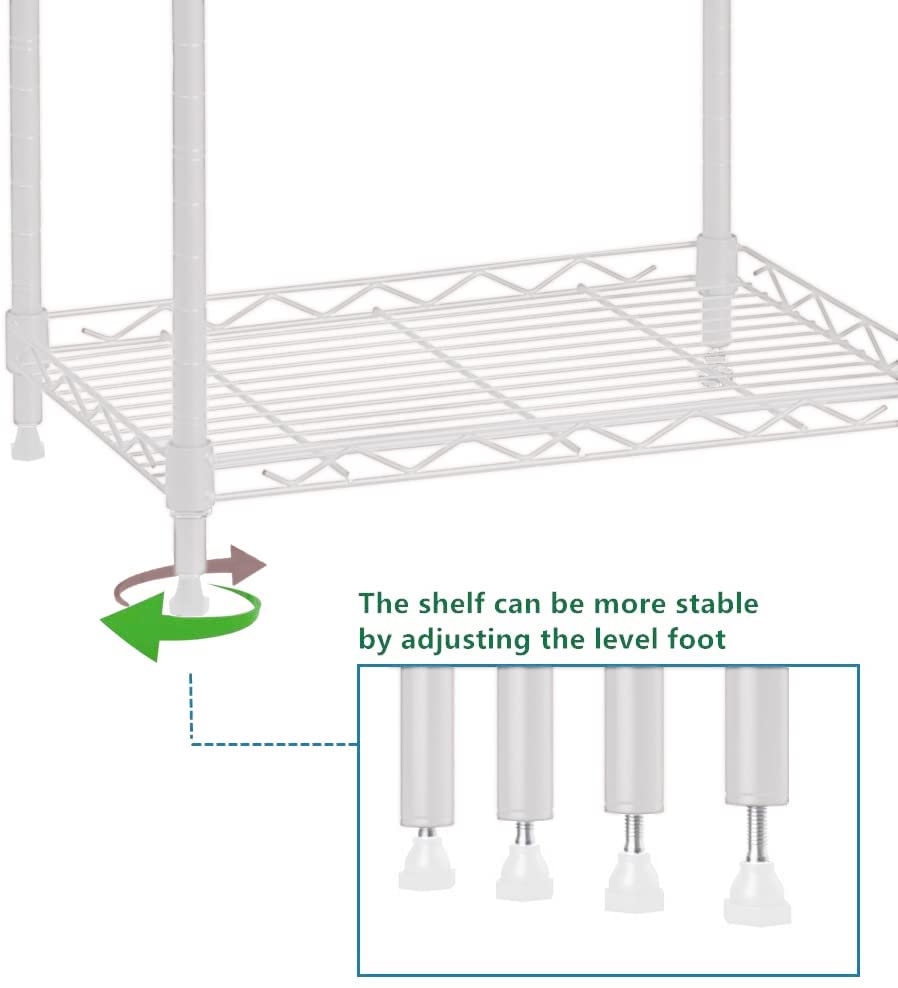 The shelf can be more stable by adjusting the level foot