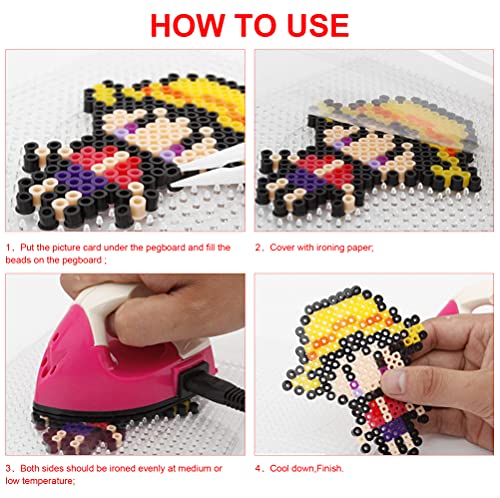 HOW TO USE

1、Put the picture card under the pegboard and fill the beads on the pegboard ;

2、Cover with ironing paper;

3、Both sides should be ironed evenly at medium or low temperature;

4、Cool down,Finish.