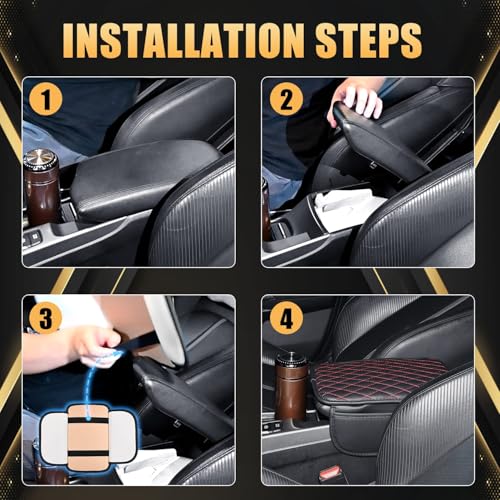 INSTALLATION STEPS

1

2

3

4