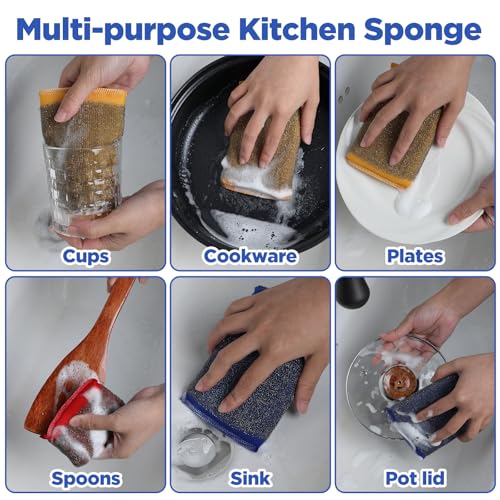 Multi-purpose Kitchen Sponge

Cups

Cookware

Plates

Spoons

Sink

Pot lid