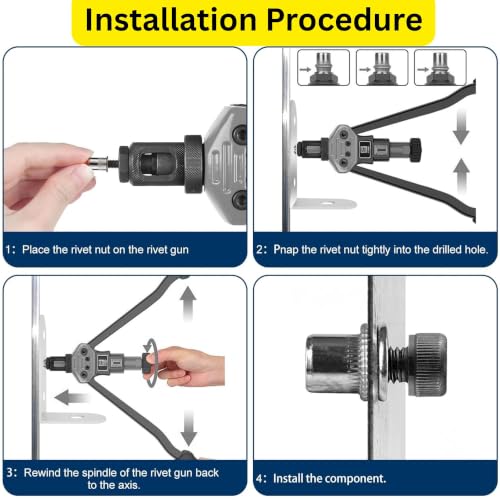 Installation Procedure

1: Place the rivet nut on the rivet gun

2: Pnap the rivet nut tightly into the drilled hole.

3: Rewind the spindle of the rivet gun back to the axis.

4: Install the component.