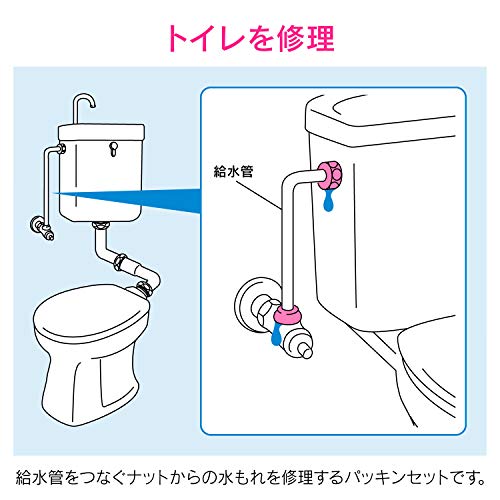 トイレを修理

給水管

給水管をつなぐナットからの水もれを修理するパッキンセットです。