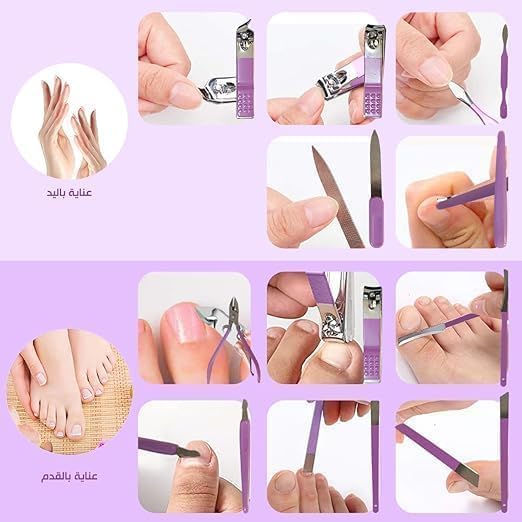 عناية باليد

عناية بالقدم