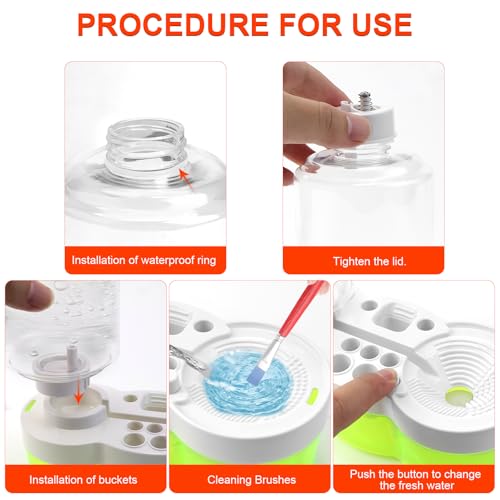 PROCEDURE FOR USE

Installation of waterproof ring

Tighten the lid.

Installation of buckets

Cleaning Brushes

Push the button to change the fresh water