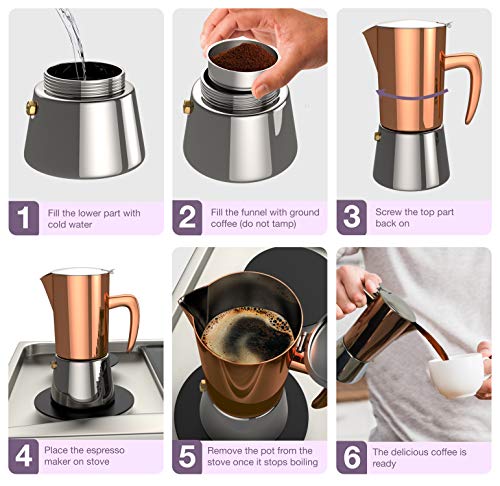 1 Fill the lower part with cold water

2 Fill the funnel with ground coffee (do not tamp)

3 Screw the top part back on

4 Place the espresso maker on stove

5 Remove the pot from the stove once it stops boiling

6 The delicious coffee is ready