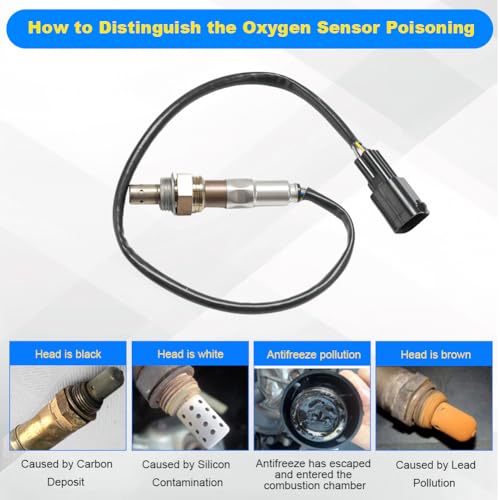 How to Distinguish the Oxygen Sensor Poisoning

Head is black

Caused by Carbon Deposit

Head is white

Caused by Silicon Contamination

Antifreeze pollution

Antifreeze has escaped and entered the combustion chamber

Head is brown

Caused by Lead Pollution