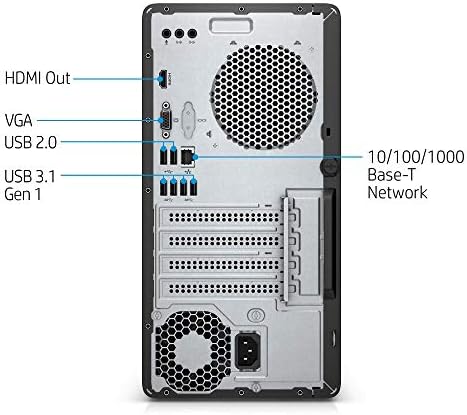 HDMI Out

VGA

USB 2.0

USB 3.1 Gen 1

10/100/1000 Base-T Network