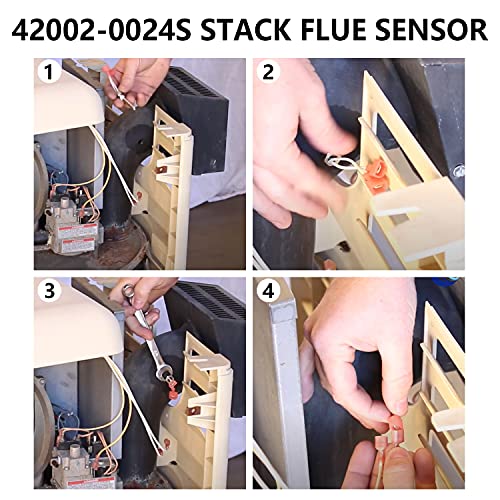 42002-0024S STACK FLUE SENSOR

1

2

3

4