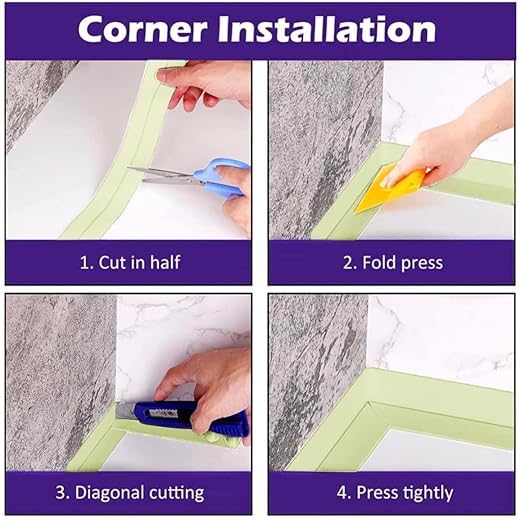 Corner Installation

1. Cut in half

2. Fold press

3. Diagonal cutting

4. Press tightly